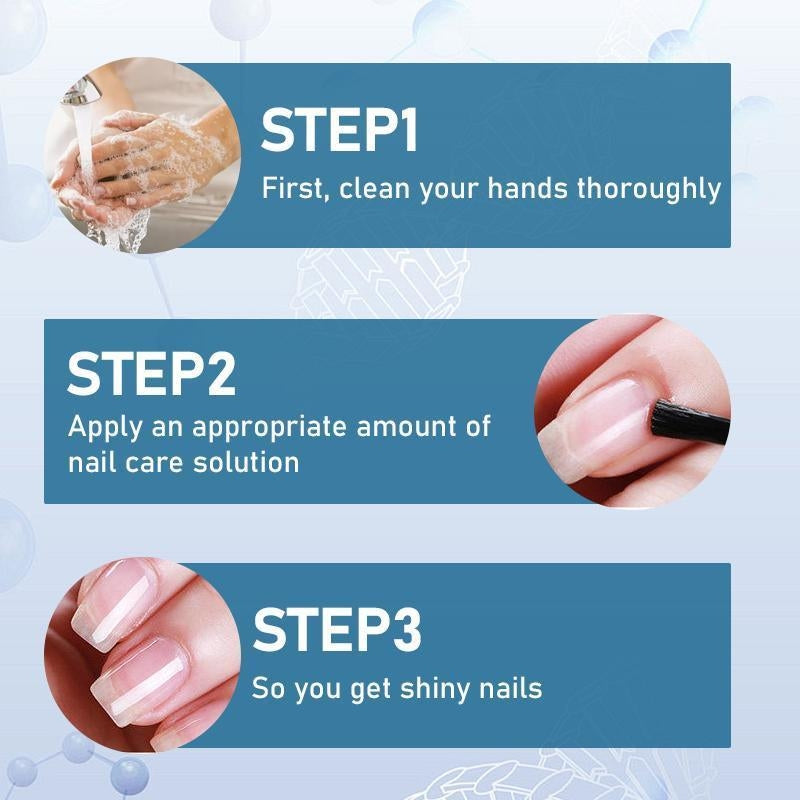 STEP1
First, clean your hands thoroughly

STEP2
Apply an appropriate amount of nail care solution

STEP3
So you get shiny nails